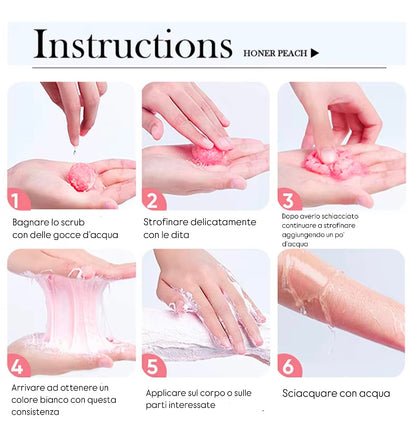 Instructions HONER PEACH ▶

1

Bagnare lo scrub con delle gocce d'acqua

2

Strofinare delicatamente con le dita

3

Dopo averlo schiacciato continuare a strofinare aggiungendo un po' d'acqua

4

Arrivare ad ottenere un colore bianco con questa consistenza

5

Applicare sul corpo o sulle parti interessate

6

Sciacquare con acqua