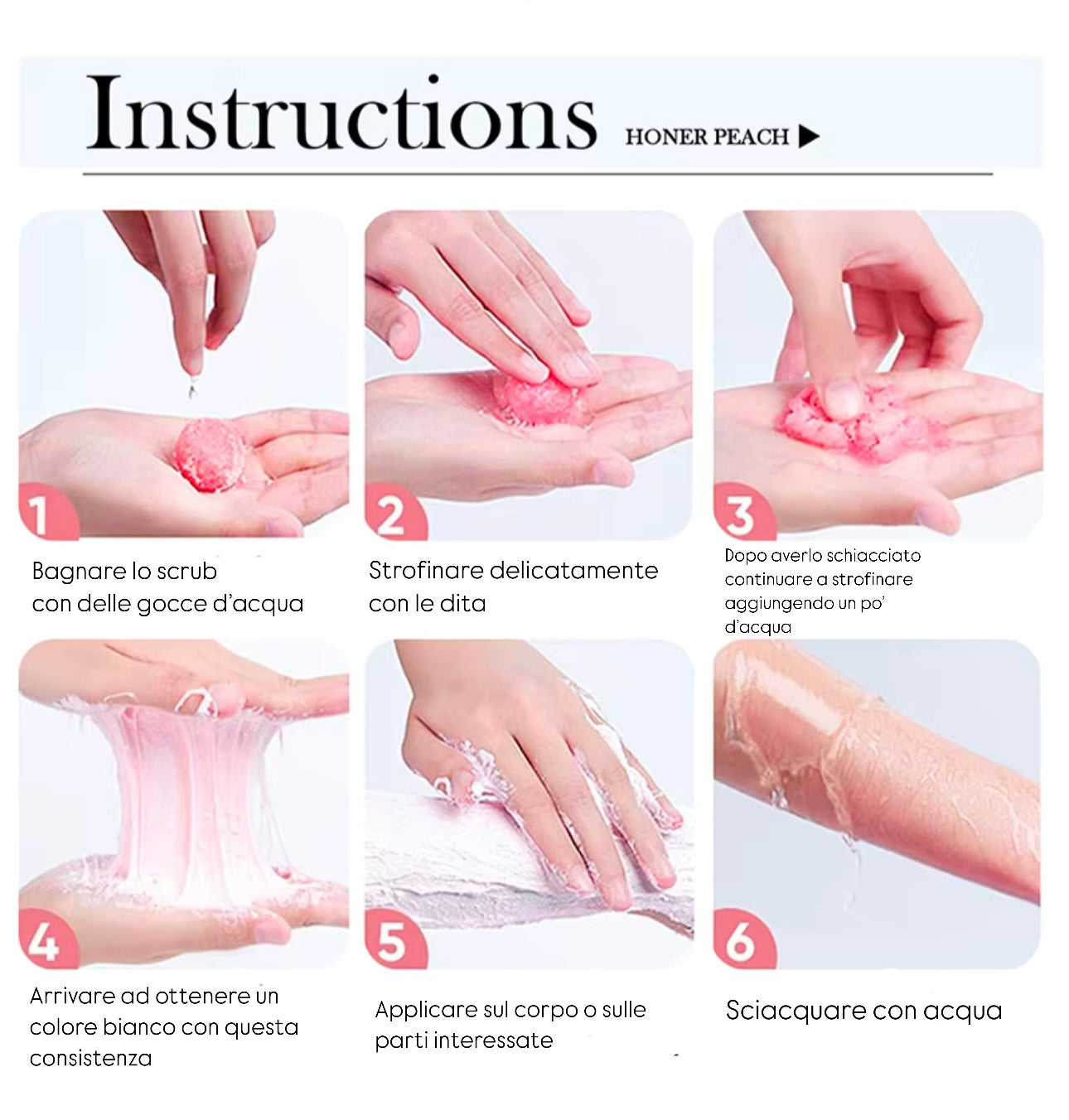 Instructions HONER PEACH ▶

1
Bagnare lo scrub con delle gocce d'acqua

2
Strofinare delicatamente con le dita

3
Dopo averlo schiacciato continuare a strofinare aggiungendo un po' d'acqua

4
Arrivare ad ottenere un colore bianco con questa consistenza

5
Applicare sul corpo o sulle parti interessate

6
Sciacquare con acqua